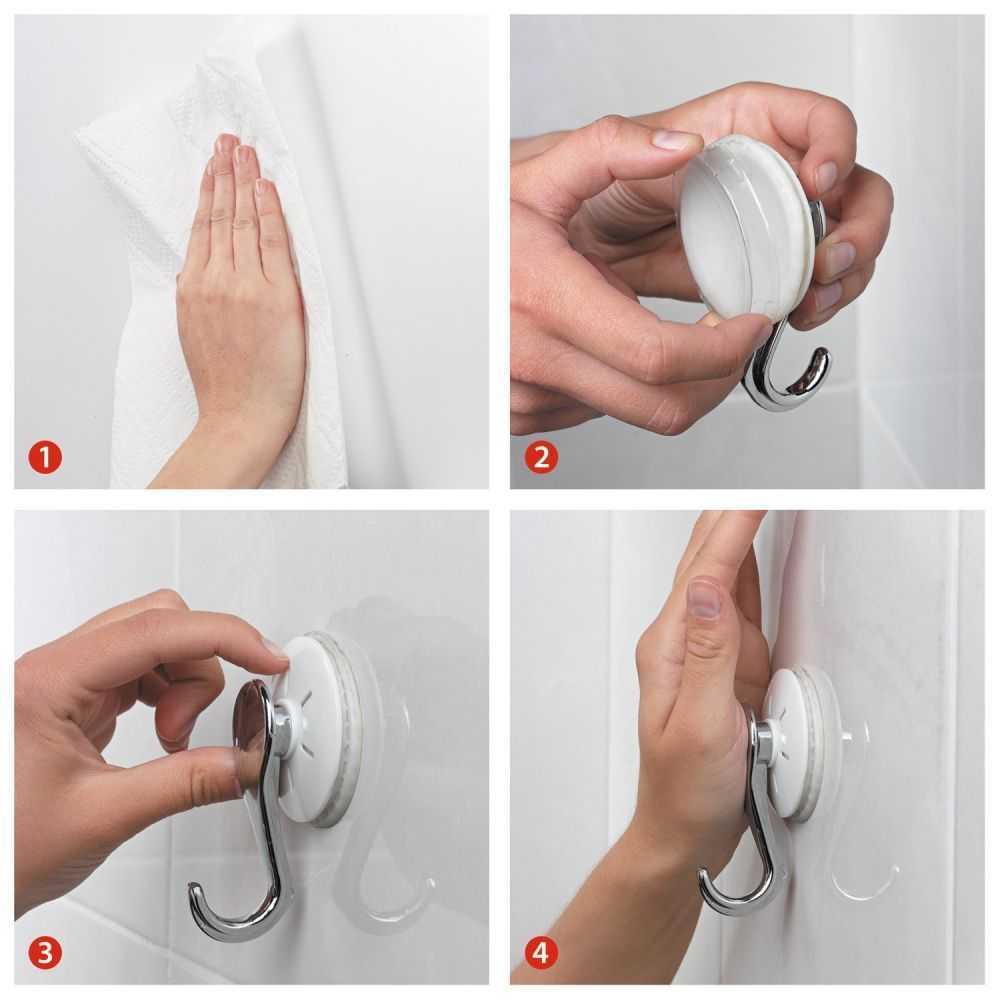 1

2

3

4