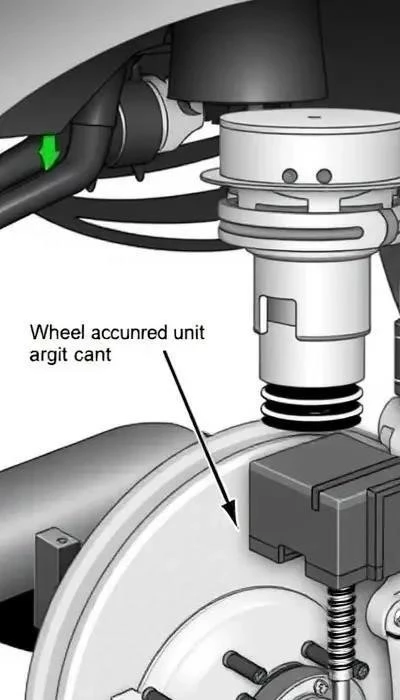 Wheel accunred unit argit cant