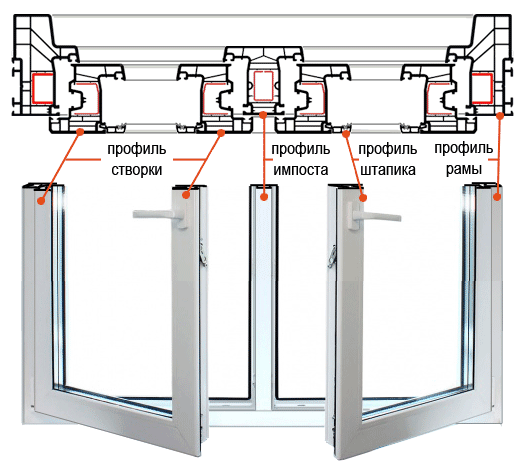 профиль створки

профиль импоста

профиль штапика

профиль рамы