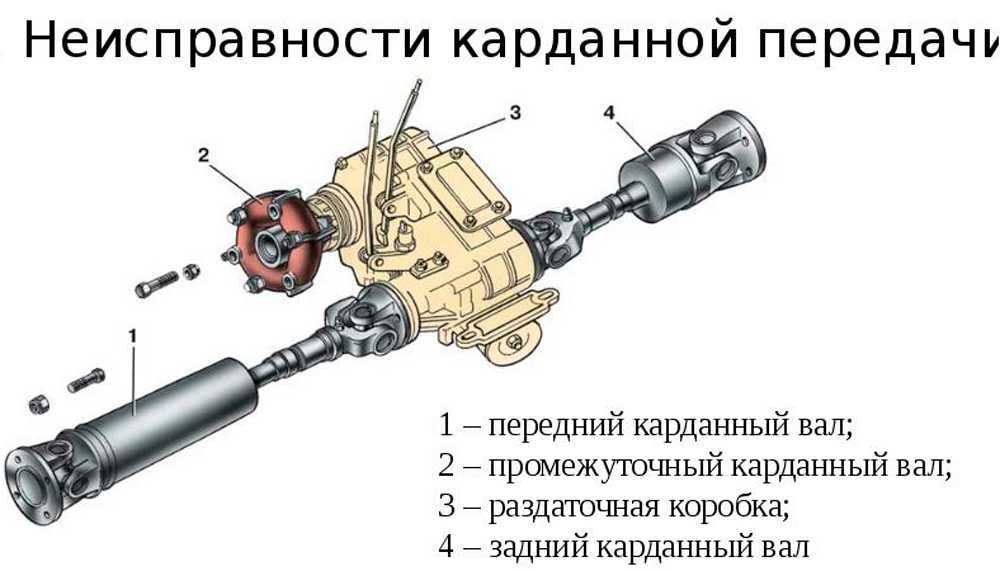 Неисправности карданной передачи

2

3

4

1

1 – передний карданный вал;
2 – промежуточный карданный вал;
3 – раздаточная коробка;
4 – задний карданный вал